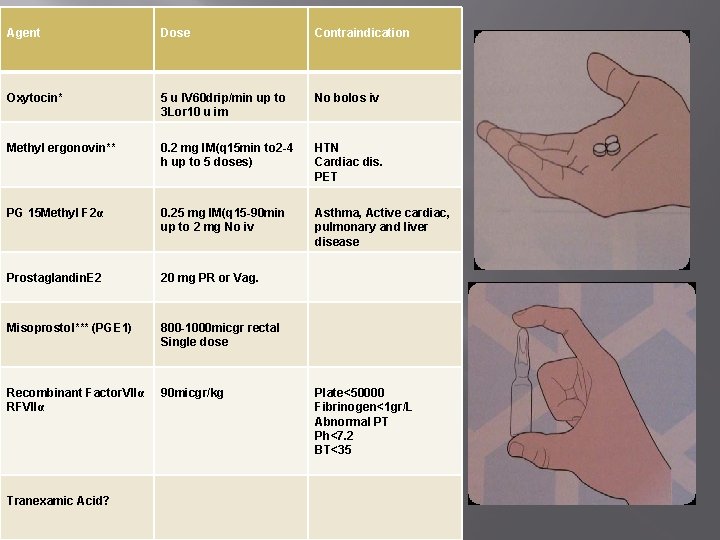 | Agent | Dose | Contraindication |
|---|---|---|
| Oxytocin* | 5 u IV60drip/min up to 3Lor10 u im | No bolos iv |
| Methyl ergonovin** | 0.2 mg IM(q15min to2-4 h up to 5 doses) | HTN Cardiac dis. PET |
| PG 15Methyl F2α | 0.25 mg IM(q15-90min up to 2 mg No iv | Asthma, Active cardiac, pulmonary and liver disease |
| ProstaglandinE2 | 20 mg PR or Vag. | |
| Misoprostol*** (PGE1) | 800-1000micgr rectal Single dose | |
| Recombinant FactorVIIα RFVIIα | 90micgr/kg | Plate<50000 Fibrinogen<1gr/L Abnormal PT Ph<7.2 BT<35 |
| Tranexamic Acid? | | |