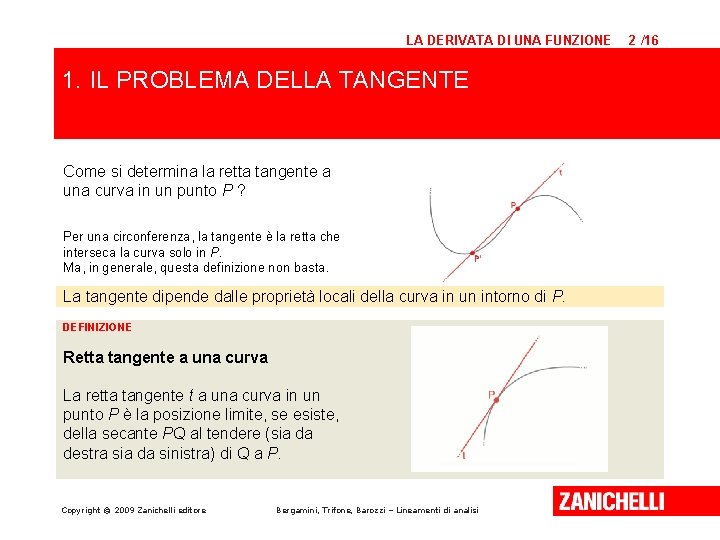 LA DERIVATA DI UNA FUNZIONE 2 /16

1. IL PROBLEMA DELLA TANGENTE

Come si determina la retta tangente a una curva in un punto P ?

Per una circonferenza, la tangente è la retta che interseca la curva solo in P.
Ma, in generale, questa definizione non basta.

t
P
P'

La tangente dipende dalle proprietà locali della curva in un intorno di P.

DEFINIZIONE

Retta tangente a una curva

La retta tangente t a una curva in un punto P è la posizione limite, se esiste, della secante PQ al tendere (sia da destra sia da sinistra) di Q a P.

P
t

Copyright © 2009 Zanichelli editore Bergamini, Trifone, Barozzi – Lineamenti di analisi

ZANICHELLI