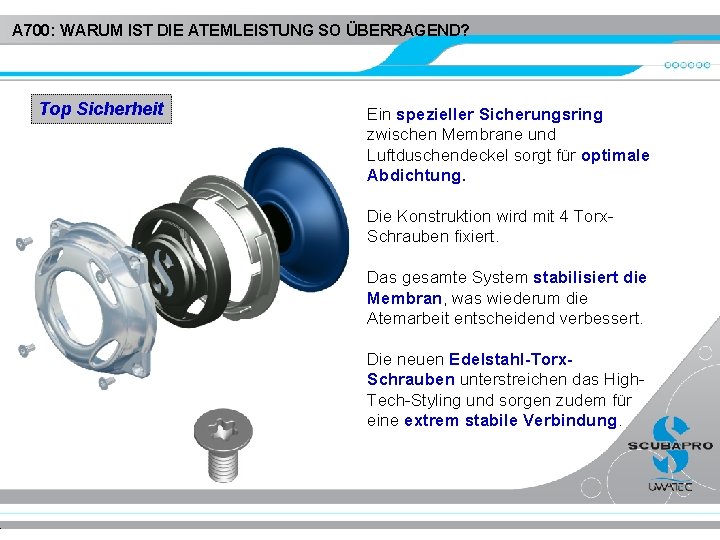 A700: WARUM IST DIE ATEMLEISTUNG SO ÜBERRAGEND?

Top Sicherheit

Ein spezieller Sicherungsring zwischen Membrane und Luftduschendeckel sorgt für optimale Abdichtung.

Die Konstruktion wird mit 4 Torx-Schrauben fixiert.

Das gesamte System stabilisiert die Membran, was wiederum die Atemarbeit entscheidend verbessert.

Die neuen Edelstahl-Torx-Schrauben unterstreichen das High-Tech-Styling und sorgen zudem für eine extrem stabile Verbindung.

SCUBAPRO
UWATEC