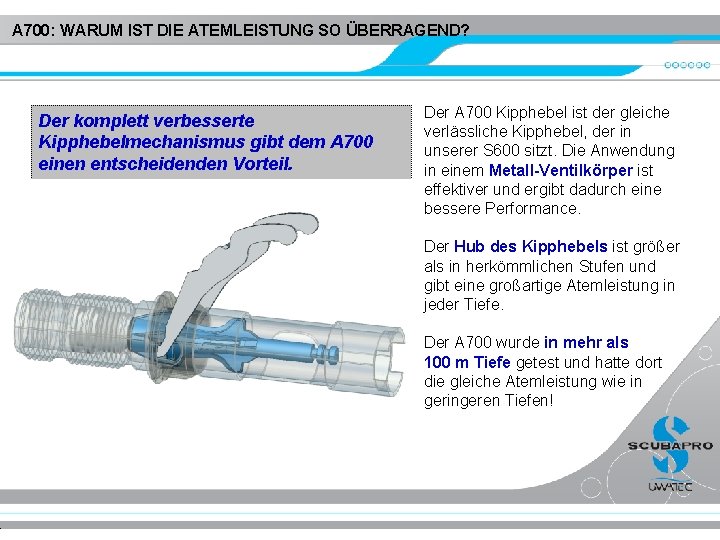 A700: WARUM IST DIE ATEMLEISTUNG SO ÜBERRAGEND?

Der komplett verbesserte Kipphebelmechanismus gibt dem A700 einen entscheidenden Vorteil.

Der A700 Kipphebel ist der gleiche verlässliche Kipphebel, der in unserer S600 sitzt. Die Anwendung in einem Metall-Ventilkörper ist effektiver und ergibt dadurch eine bessere Performance.

Der Hub des Kipphebels ist größer als in herkömmlichen Stufen und gibt eine großartige Atemleistung in jeder Tiefe.

Der A700 wurde in mehr als 100 m Tiefe getest und hatte dort die gleiche Atemleistung wie in geringeren Tiefen!

SCUBAPRO

UWATEC