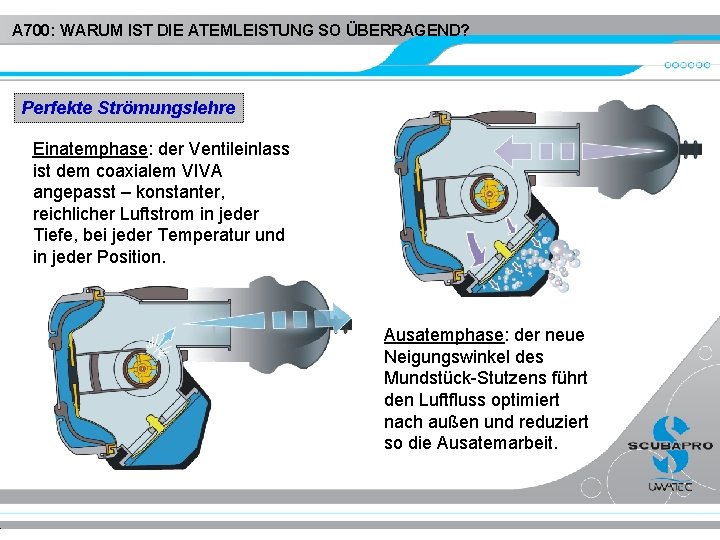 A700: WARUM IST DIE ATEMLEISTUNG SO ÜBERRAGEND?

Perfekte Strömungslehre

Einatemphase: der Ventileinlass ist dem coaxialem VIVA angepasst – konstanter, reichlicher Luftstrom in jeder Tiefe, bei jeder Temperatur und in jeder Position.

Ausatemphase: der neue Neigungswinkel des Mundstück-Stutzens führt den Luftfluss optimiert nach außen und reduziert so die Ausatemarbeit.

SCUBAPRO

UWATEC