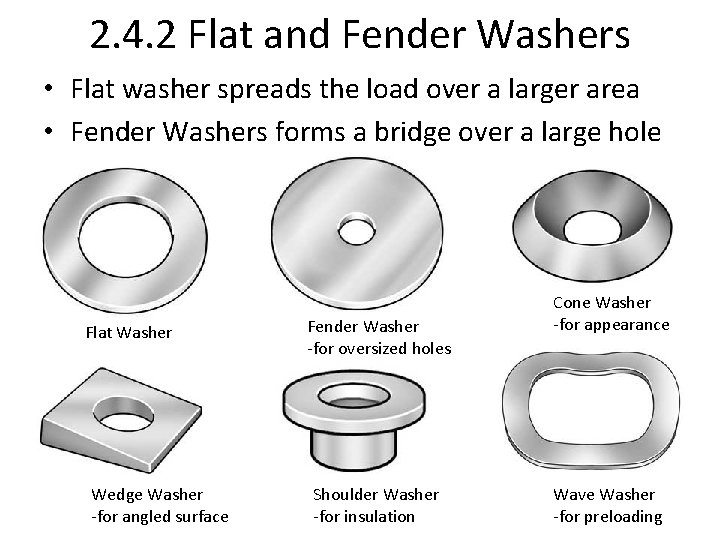 2.4.2 Flat and Fender Washers

• Flat washer spreads the load over a larger area
• Fender Washers forms a bridge over a large hole

Flat Washer

Fender Washer
-for oversized holes

Cone Washer
-for appearance

Wedge Washer
-for angled surface

Shoulder Washer
-for insulation

Wave Washer
-for preloading