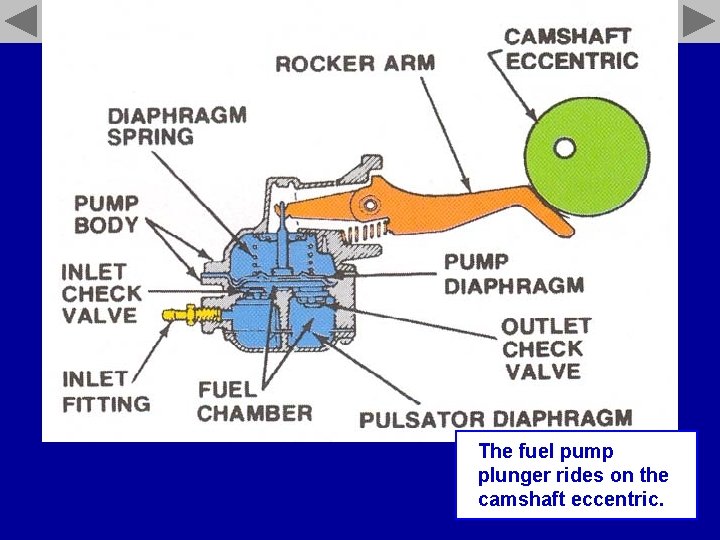 CAMSHAFT ECCENTRIC

ROCKER ARM

DIAPHRAGM SPRING

PUMP BODY

INLET CHECK VALVE

PUMP DIAPHRAGM

OUTLET CHECK VALVE

INLET FITTING

FUEL CHAMBER

PULSATOR DIAPHRAGM

The fuel pump plunger rides on the camshaft eccentric.