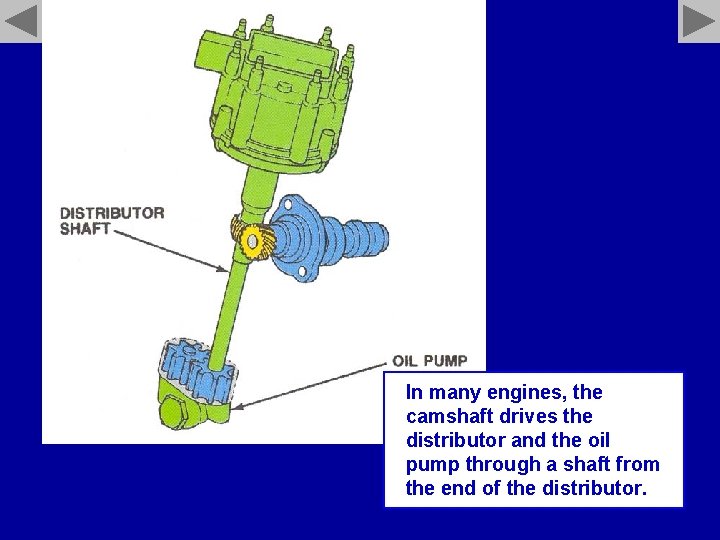 DISTRIBUTOR SHAFT

OIL PUMP

In many engines, the camshaft drives the distributor and the oil pump through a shaft from the end of the distributor.