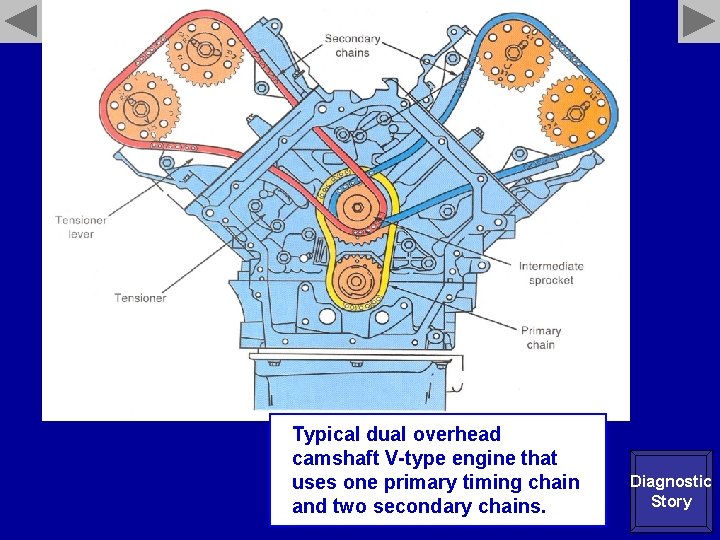 Secondary chains

Tensioner lever

Tensioner

Intermediate sprocket

Primary chain

Typical dual overhead camshaft V-type engine that uses one primary timing chain and two secondary chains.

Diagnostic Story