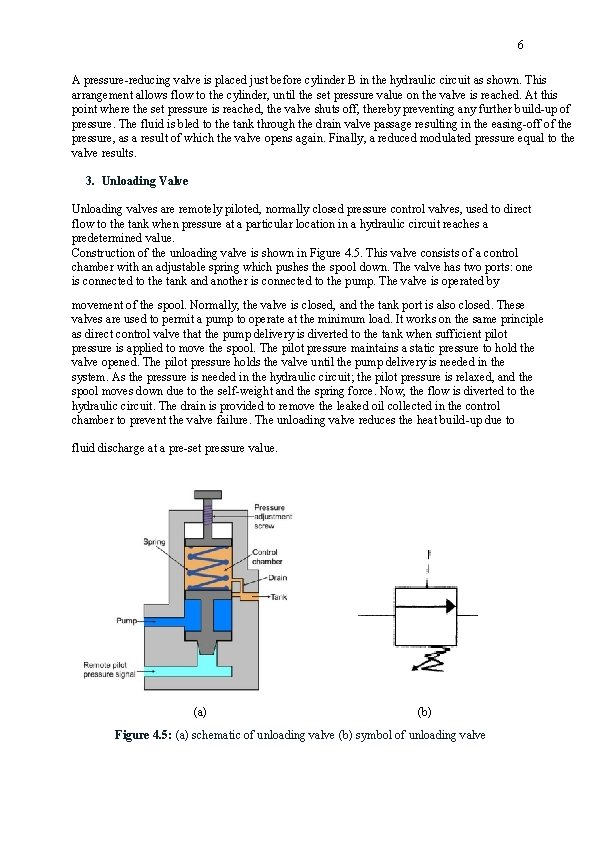 6

A pressure-reducing valve is placed just before cylinder B in the hydraulic circuit as shown. This arrangement allows flow to the cylinder, until the set pressure value on the valve is reached. At this point where the set pressure is reached, the valve shuts off, thereby preventing any further build-up of pressure. The fluid is bled to the tank through the drain valve passage resulting in the easing-off of the pressure, as a result of which the valve opens again. Finally, a reduced modulated pressure equal to the valve results.

3. Unloading Valve

Unloading valves are remotely piloted, normally closed pressure control valves, used to direct flow to the tank when pressure at a particular location in a hydraulic circuit reaches a predetermined value.
Construction of the unloading valve is shown in Figure 4.5. This valve consists of a control chamber with an adjustable spring which pushes the spool down. The valve has two ports: one is connected to the tank and another is connected to the pump. The valve is operated by

movement of the spool. Normally, the valve is closed, and the tank port is also closed. These valves are used to permit a pump to operate at the minimum load. It works on the same principle as direct control valve that the pump delivery is diverted to the tank when sufficient pilot pressure is applied to move the spool. The pilot pressure maintains a static pressure to hold the valve opened. The pilot pressure holds the valve until the pump delivery is needed in the system. As the pressure is needed in the hydraulic circuit; the pilot pressure is relaxed, and the spool moves down due to the self-weight and the spring force. Now, the flow is diverted to the hydraulic circuit. The drain is provided to remove the leaked oil collected in the control chamber to prevent the valve failure. The unloading valve reduces the heat build-up due to

fluid discharge at a pre-set pressure value.

Pressure adjustment screw
Spring
Control chamber
Drain
Tank
Pump
Remote pilot pressure signal

(a)

(b)

Figure 4.5: (a) schematic of unloading valve (b) symbol of unloading valve