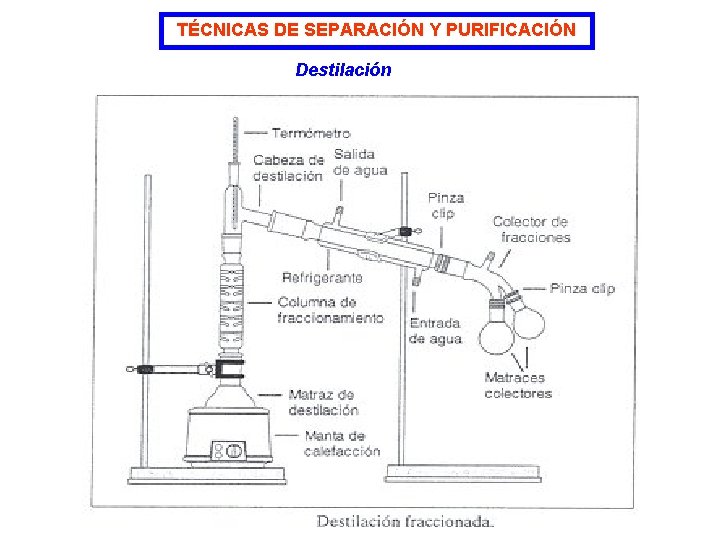 TÉCNICAS DE SEPARACIÓN Y PURIFICACIÓN

Destilación

Termómetro

Cabeza de destilación

Salida de agua

Pinza clip

Colector de fracciones

Refrigerante

Pinza clip

Columna de fraccionamiento

Entrada de agua

Matraces colectores

Matraz de destilación

Manta de calefacción

Destilación fraccionada.