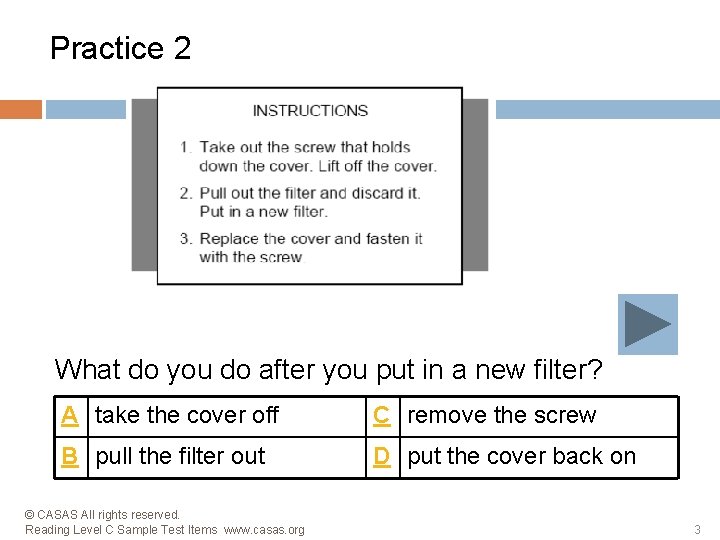 Practice 2

INSTRUCTIONS

1. Take out the screw that holds down the cover. Lift off the cover.
2. Pull out the filter and discard it. Put in a new filter.
3. Replace the cover and fasten it with the screw.

What do you do after you put in a new filter?

| A | take the cover off | C | remove the screw |
|---|---|---|---|
| B | pull the filter out | D | put the cover back on |

© CASAS All rights reserved.
Reading Level C Sample Test Items www.casas.org

3