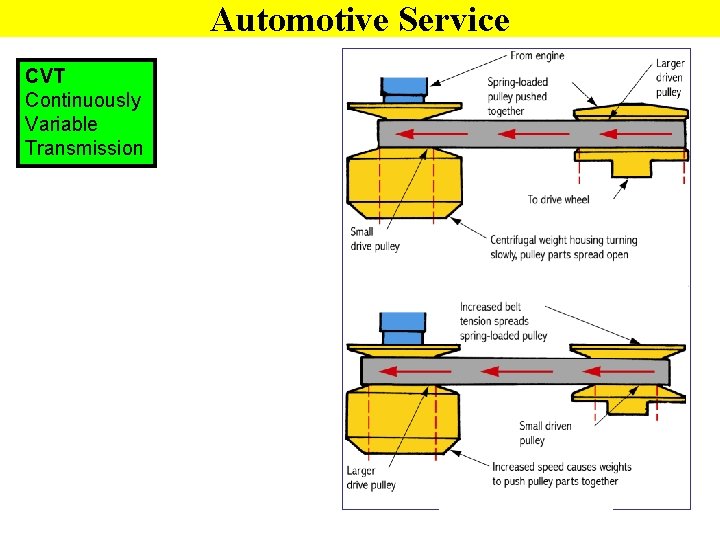 Automotive Service

CVT
Continuously
Variable
Transmission

From engine

Spring-loaded pulley pushed together

Larger driven pulley

To drive wheel

Small drive pulley

Centrifugal weight housing turning slowly, pulley parts spread open

Increased belt tension spreads spring-loaded pulley

Small driven pulley

Larger drive pulley

Increased speed causes weights to push pulley parts together