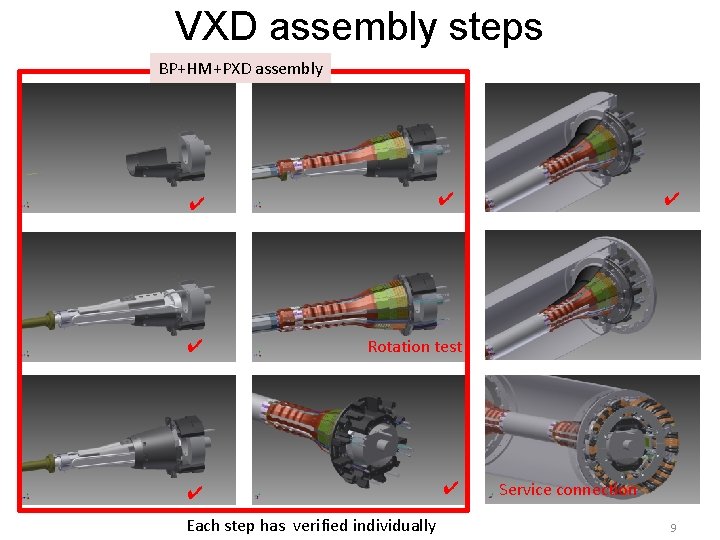 VXD assembly steps

BP+HM+PXD assembly

✔

✔

✔

✔

Rotation test

✔

✔

Service connection

Each step has verified individually

9