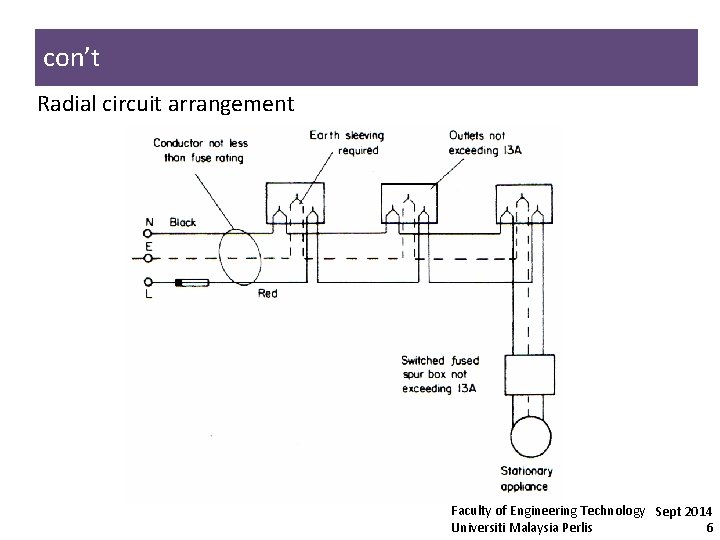 con't

Radial circuit arrangement

Conductor not less than fuse rating

Earth sleeving required

Outlets not exceeding 13A

N
Black
E
L
Red

Switched fused spur box not exceeding 13A

Stationary appliance

Faculty of Engineering Technology
Universiti Malaysia Perlis

Sept 2014
6