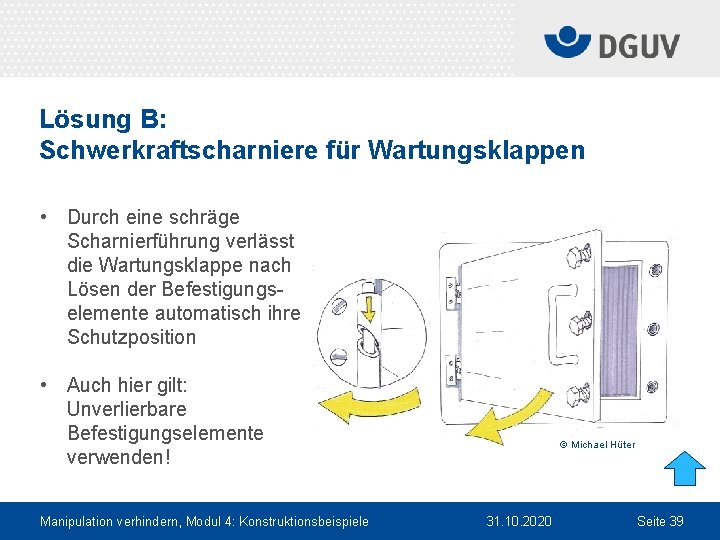 DGUV

Lösung B:
Schwerkraftscharniere für Wartungsklappen

• Durch eine schräge Scharnierführung verlässt die Wartungsklappe nach Lösen der Befestigungselemente automatisch ihre Schutzposition

• Auch hier gilt: Unverlierbare Befestigungselemente verwenden!

© Michael Hüter

Manipulation verhindern, Modul 4: Konstruktionsbeispiele 31.10.2020 Seite 39