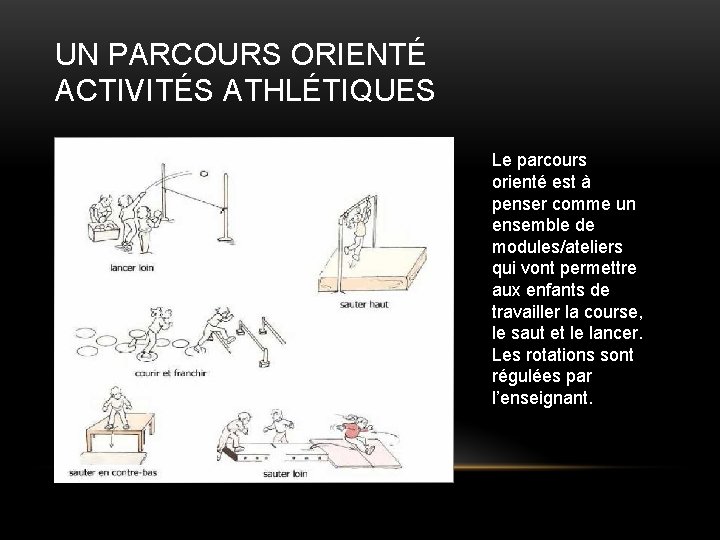 UN PARCOURS ORIENTÉ ACTIVITÉS ATHLÉTIQUES

lancer loin

sauter haut

courir et franchir

sauter en contre-bas

sauter loin

Le parcours orienté est à penser comme un ensemble de modules/ateliers qui vont permettre aux enfants de travailler la course, le saut et le lancer. Les rotations sont régulées par l'enseignant.