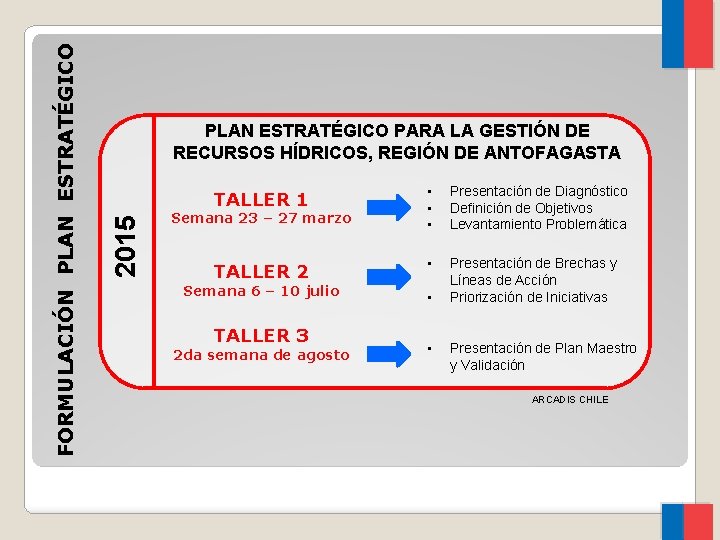 FORMULACIÓN PLAN ESTRATÉGICO

2015

PLAN ESTRATÉGICO PARA LA GESTIÓN DE RECURSOS HÍDRICOS, REGIÓN DE ANTOFAGASTA

TALLER 1
Semana 23 – 27 marzo

- Presentación de Diagnóstico
- Definición de Objetivos
- Levantamiento Problemática

TALLER 2
Semana 6 – 10 julio

- Presentación de Brechas y Líneas de Acción
- Priorización de Iniciativas

TALLER 3
2da semana de agosto

- Presentación de Plan Maestro y Validación

ARCADIS CHILE