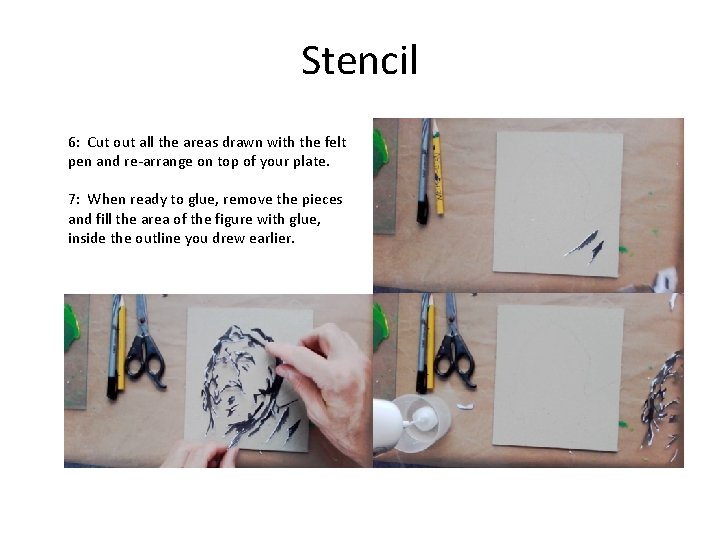 Stencil

6: Cut out all the areas drawn with the felt pen and re-arrange on top of your plate.

7: When ready to glue, remove the pieces and fill the area of the figure with glue, inside the outline you drew earlier.