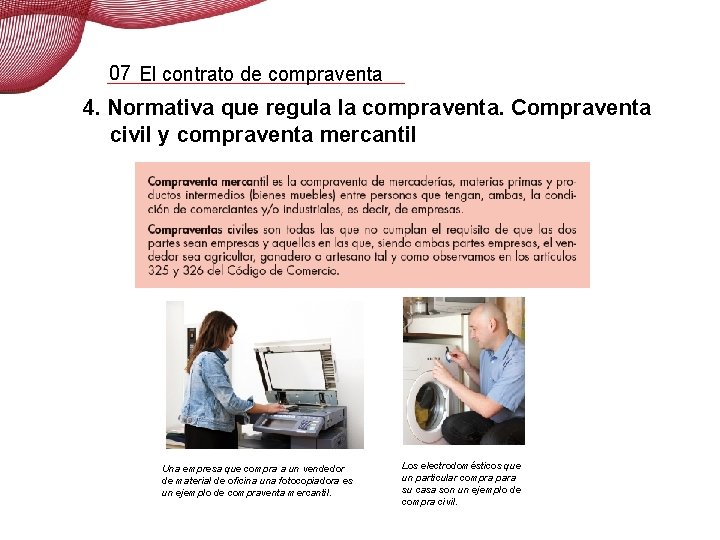 07 El contrato de compraventa

4. Normativa que regula la compraventa. Compraventa civil y compraventa mercantil

Compraventa mercantil es la compraventa de mercaderías, materias primas y productos intermedios (bienes muebles) entre personas que tengan, ambas, la condición de comerciantes y/o industriales, es decir, de empresas.

Compraventas civiles son todas las que no cumplan el requisito de que las dos partes sean empresas y aquellas en las que, siendo ambas partes empresas, el vendedor sea agricultor, ganadero o artesano tal y como observamos en los artículos 325 y 326 del Código de Comercio.

Una empresa que compra a un vendedor de material de oficina una fotocopiadora es un ejemplo de compraventa mercantil.

Los electrodomésticos que un particular compra para su casa son un ejemplo de compra civil.