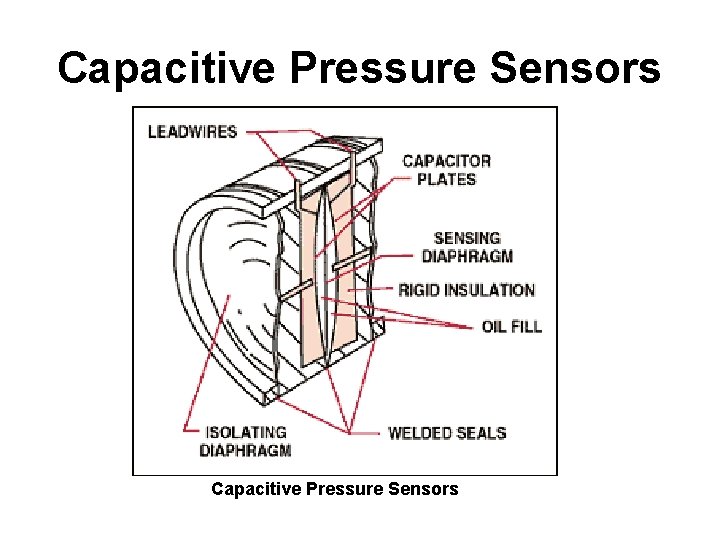 Capacitive Pressure Sensors

LEADWIRES

CAPACITOR PLATES

SENSING DIAPHRAGM

RIGID INSULATION

OIL FILL

ISOLATING DIAPHRAGM

WELDED SEALS

Capacitive Pressure Sensors