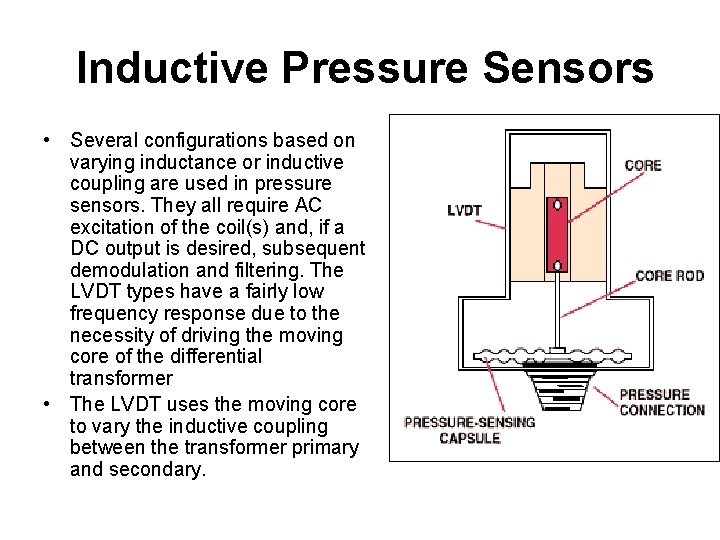 Inductive Pressure Sensors

• Several configurations based on varying inductance or inductive coupling are used in pressure sensors. They all require AC excitation of the coil(s) and, if a DC output is desired, subsequent demodulation and filtering. The LVDT types have a fairly low frequency response due to the necessity of driving the moving core of the differential transformer

• The LVDT uses the moving core to vary the inductive coupling between the transformer primary and secondary.

CORE

LVDT

CORE ROD

PRESSURE CONNECTION

PRESSURE-SENSING CAPSULE