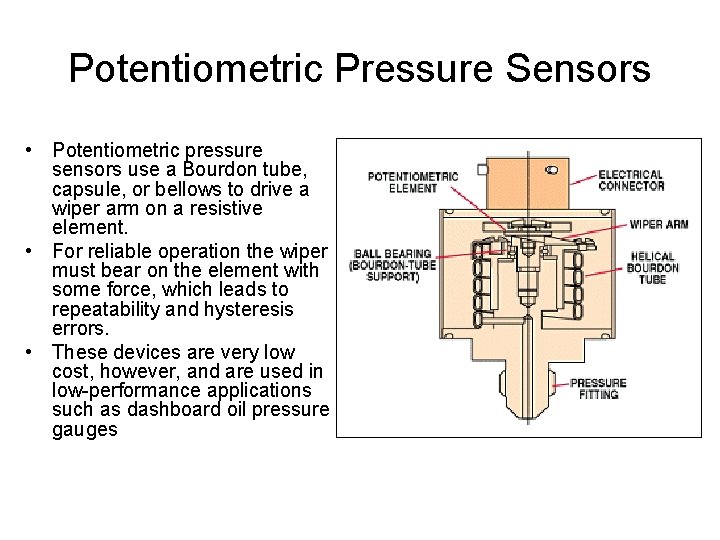 Potentiometric Pressure Sensors

• Potentiometric pressure sensors use a Bourdon tube, capsule, or bellows to drive a wiper arm on a resistive element.

• For reliable operation the wiper must bear on the element with some force, which leads to repeatability and hysteresis errors.

• These devices are very low cost, however, and are used in low-performance applications such as dashboard oil pressure gauges

POTENTIOMETRIC ELEMENT

ELECTRICAL CONNECTOR

WIPER ARM

BALL BEARING (BOURDON-TUBE SUPPORT)

HELICAL BOURDON TUBE

PRESSURE FITTING