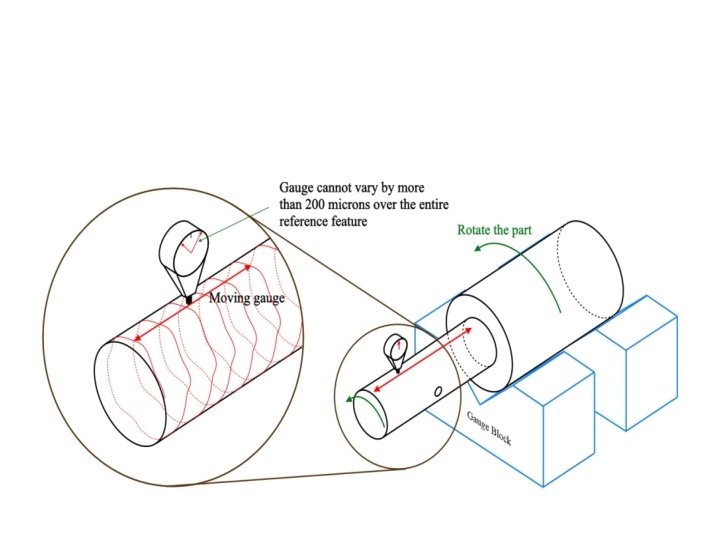 Gauge cannot vary by more than 200 microns over the entire reference feature

Rotate the part

Moving gauge

Gauge Block