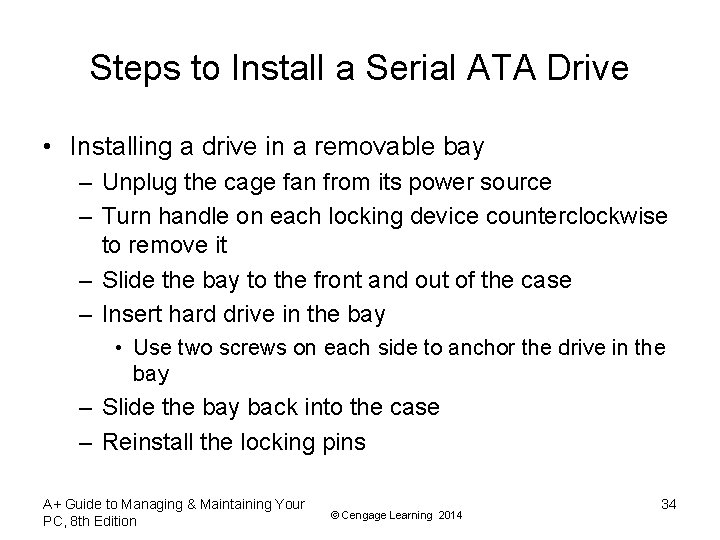 Steps to Install a Serial ATA Drive

• Installing a drive in a removable bay
– Unplug the cage fan from its power source
– Turn handle on each locking device counterclockwise to remove it
– Slide the bay to the front and out of the case
– Insert hard drive in the bay
• Use two screws on each side to anchor the drive in the bay
– Slide the bay back into the case
– Reinstall the locking pins

A+ Guide to Managing & Maintaining Your PC, 8th Edition

© Cengage Learning 2014

34