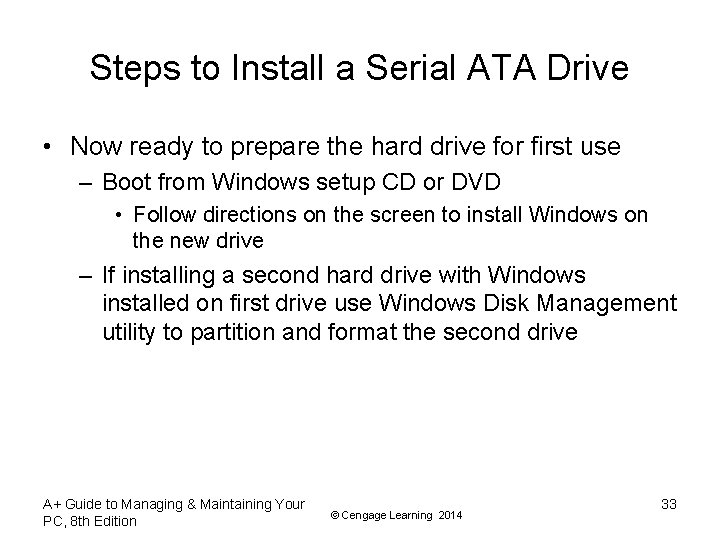 Steps to Install a Serial ATA Drive

• Now ready to prepare the hard drive for first use
– Boot from Windows setup CD or DVD
• Follow directions on the screen to install Windows on the new drive
– If installing a second hard drive with Windows installed on first drive use Windows Disk Management utility to partition and format the second drive

A+ Guide to Managing & Maintaining Your PC, 8th Edition

© Cengage Learning 2014

33