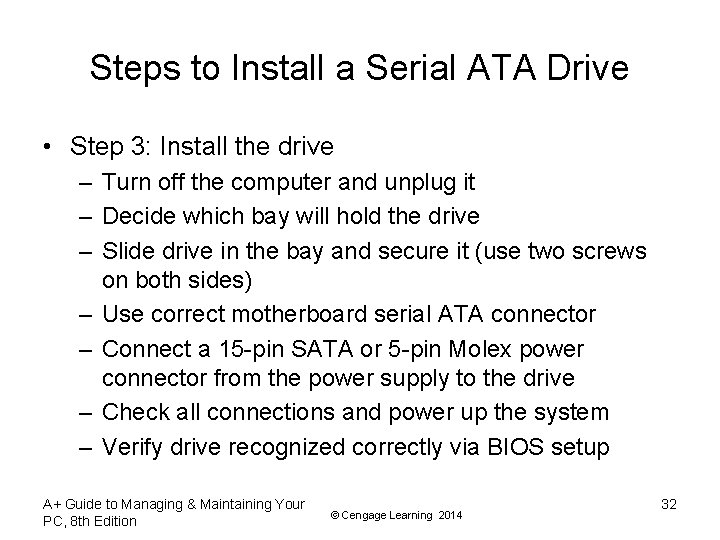 Steps to Install a Serial ATA Drive

• Step 3: Install the drive
– Turn off the computer and unplug it
– Decide which bay will hold the drive
– Slide drive in the bay and secure it (use two screws on both sides)
– Use correct motherboard serial ATA connector
– Connect a 15-pin SATA or 5-pin Molex power connector from the power supply to the drive
– Check all connections and power up the system
– Verify drive recognized correctly via BIOS setup

A+ Guide to Managing & Maintaining Your PC, 8th Edition

© Cengage Learning 2014

32