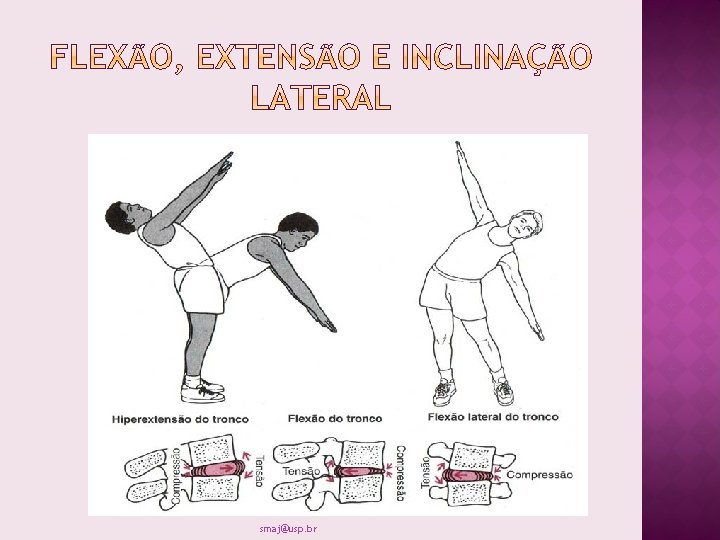 FLEXÃO, EXTENSÃO E INCLINAÇÃO LATERAL

Hiperextensão do tronco

Flexão do tronco

Flexão lateral do tronco

Compressão

Tensão

Tensão

Compressão

Tensão

Compressão

smaj@usp.br