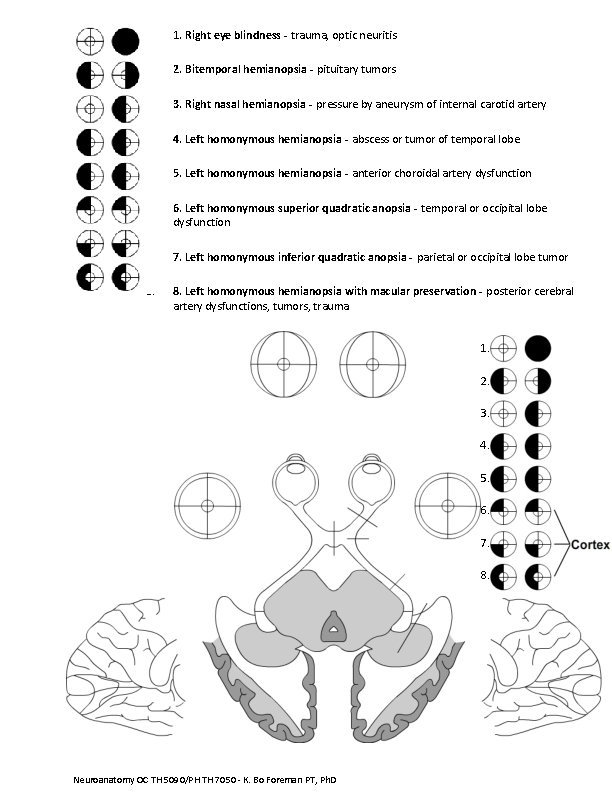 1. Right eye blindness - trauma, optic neuritis

2. Bitemporal hemianopsia - pituitary tumors

3. Right nasal hemianopsia - pressure by aneurysm of internal carotid artery

4. Left homonymous hemianopsia - abscess or tumor of temporal lobe

5. Left homonymous hemianopsia - anterior choroidal artery dysfunction

6. Left homonymous superior quadratic anopsia - temporal or occipital lobe dysfunction

7. Left homonymous inferior quadratic anopsia - parietal or occipital lobe tumor

8. Left homonymous hemianopsia with macular preservation - posterior cerebral artery dysfunctions, tumors, trauma

1.
2.
3.
4.
5.
6.
7.
8.

Cortex

Neuroanatomy OC TH5090/PHTH7050 - K. Bo Foreman PT, PhD