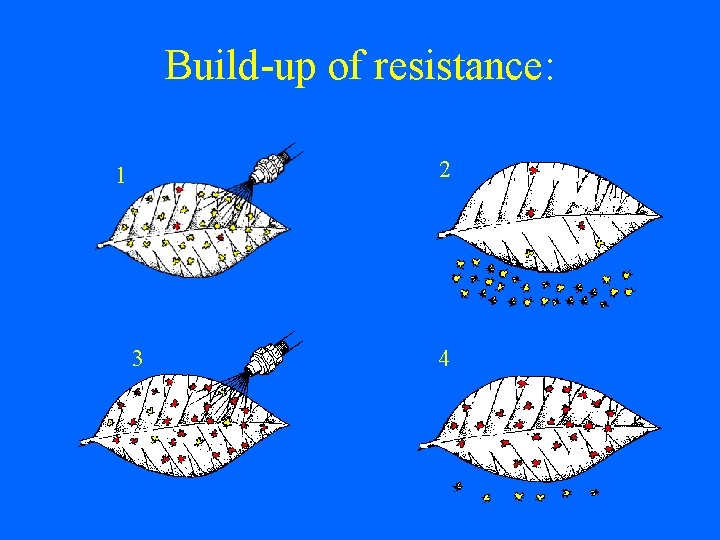 Build-up of resistance:

1

2

3

4