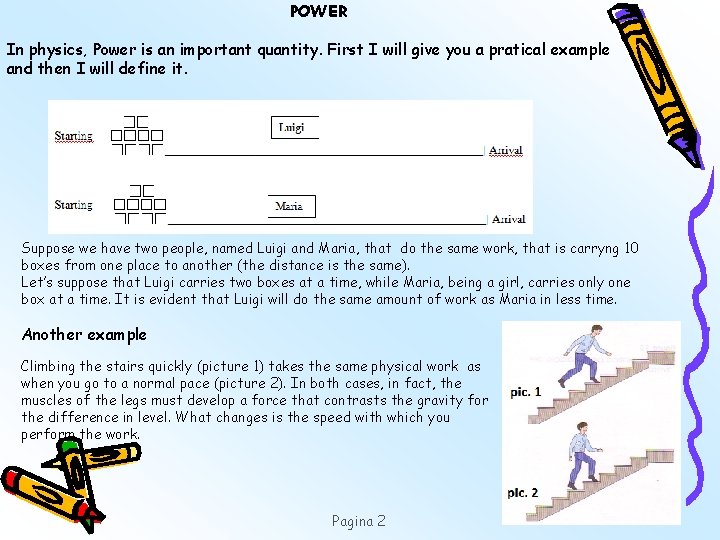 POWER

In physics, Power is an important quantity. First I will give you a pratical example and then I will define it.

Starting

Luigi

Arrival

Starting

Maria

Arrival

Suppose we have two people, named Luigi and Maria, that do the same work, that is carryng 10 boxes from one place to another (the distance is the same).
Let's suppose that Luigi carries two boxes at a time, while Maria, being a girl, carries only one box at a time. It is evident that Luigi will do the same amount of work as Maria in less time.

Another example

Climbing the stairs quickly (picture 1) takes the same physical work as when you go to a normal pace (picture 2). In both cases, in fact, the muscles of the legs must develop a force that contrasts the gravity for the difference in level. What changes is the speed with which you perform the work.

pic. 1

pic. 2

Pagina 2