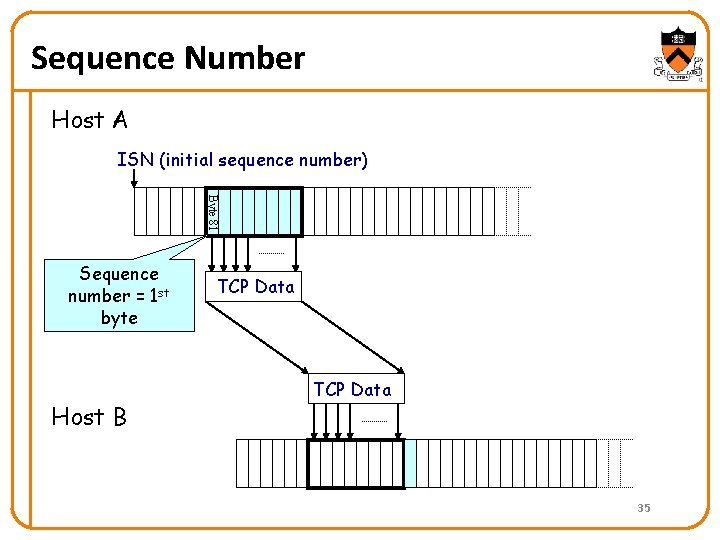 Sequence Number

Host A

ISN (initial sequence number)

Byte 81

Sequence number = 1$^{st}$ byte

TCP Data

TCP Data

Host B

35