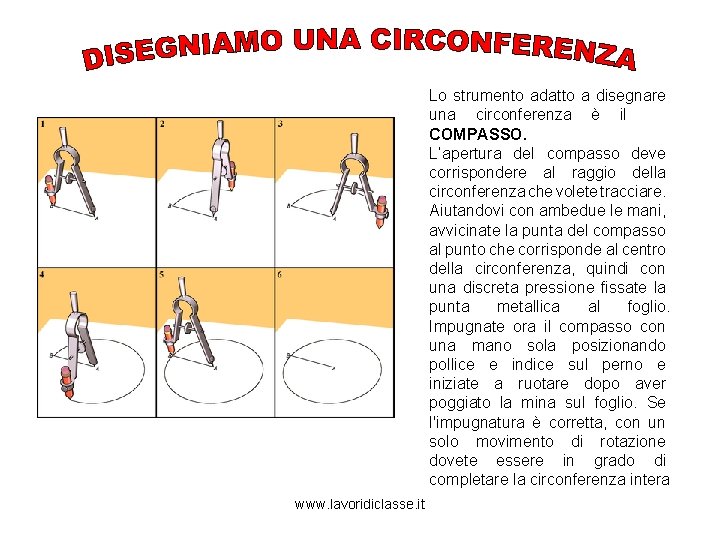 DISEGNIAMO UNA CIRCONFERENZA

1
2
3
4
5
6

Lo strumento adatto a disegnare una circonferenza è il **COMPASSO.**
L'apertura del compasso deve corrispondere al raggio della circonferenza che volete tracciare. Aiutandovi con ambedue le mani, avvicinate la punta del compasso al punto che corrisponde al centro della circonferenza, quindi con una discreta pressione fissate la punta metallica al foglio. Impugnate ora il compasso con una mano sola posizionando pollice e indice sul perno e iniziate a ruotare dopo aver poggiato la mina sul foglio. Se l'impugnatura è corretta, con un solo movimento di rotazione dovete essere in grado di completare la circonferenza intera

www.lavoridiclasse.it