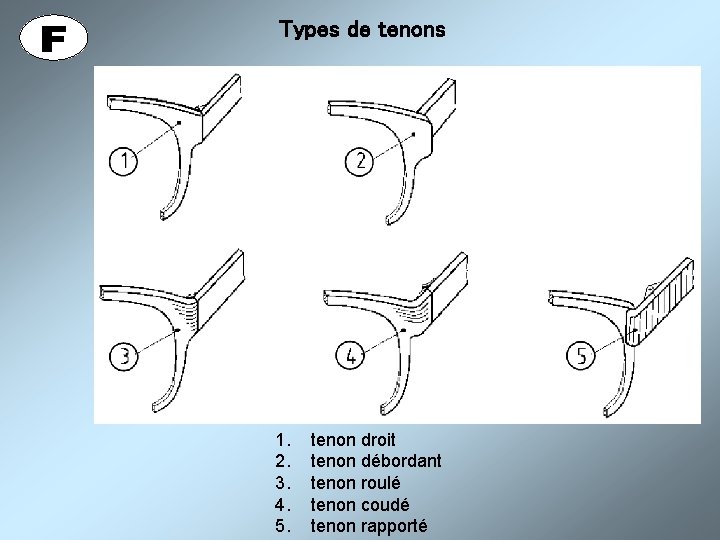 F

Types de tenons

1
2
3
4
5

1. tenon droit
2. tenon débordant
3. tenon roulé
4. tenon coudé
5. tenon rapporté