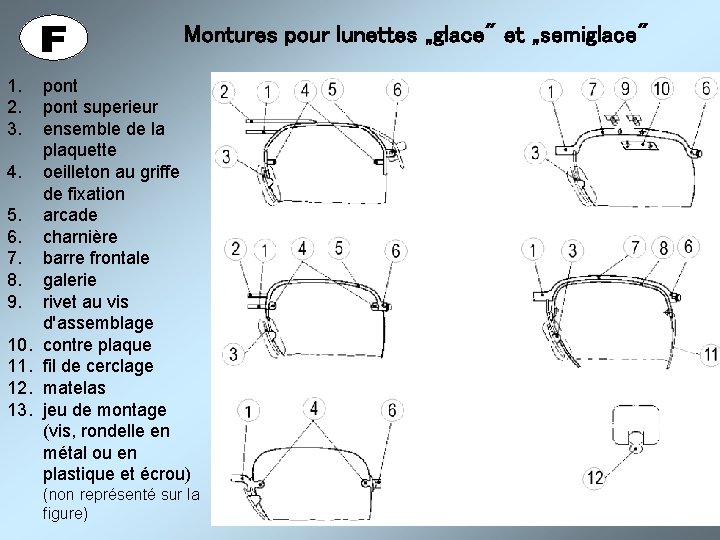 F

Montures pour lunettes „glace" et „semiglace"

1. pont
2. pont superieur
3. ensemble de la plaquette
4. oeilleton au griffe de fixation
5. arcade
6. charnière
7. barre frontale
8. galerie
9. rivet au vis d'assemblage
10. contre plaque
11. fil de cerclage
12. matelas
13. jeu de montage (vis, rondelle en métal ou en plastique et écrou) (non représenté sur la figure)

2 1 4 5 6
3

1 7 9 10 6
3

2 1 4 5 6
3

1 3 7 8 6
11

1 4 6

12