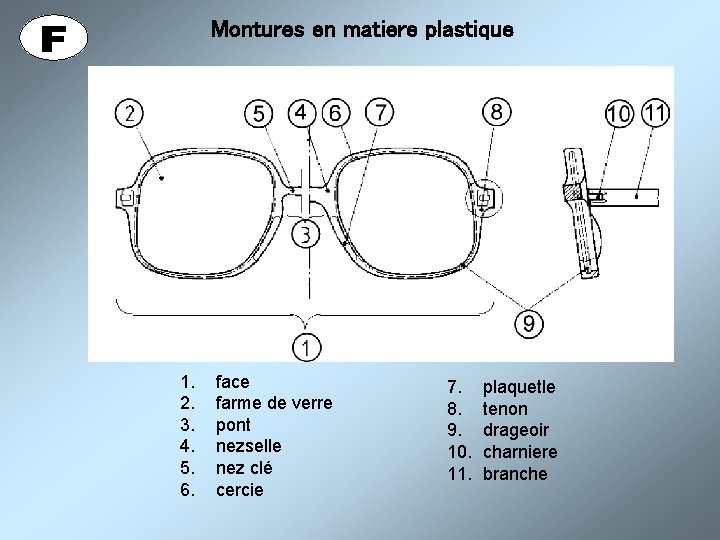 F

Montures en matiere plastique

2
5
4
6
7
8
10
11
3
9
1

1. face
2. farme de verre
3. pont
4. nezselle
5. nez clé
6. cercie

7. plaquetle
8. tenon
9. drageoir
10. charniere
11. branche