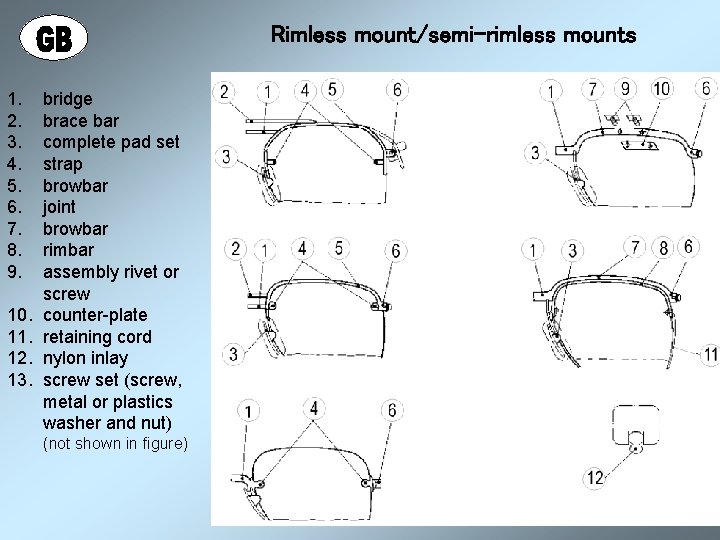 GB

Rimless mount/semi-rimless mounts

1. bridge
2. brace bar
3. complete pad set
4. strap
5. browbar
6. joint
7. browbar
8. rimbar
9. assembly rivet or screw
10. counter-plate
11. retaining cord
12. nylon inlay
13. screw set (screw, metal or plastics washer and nut) (not shown in figure)

2 1 4 5 6
3

1 7 9 10 6
3

2 1 4 5 6
3

1 3 7 8 6
11

1 4 6

12