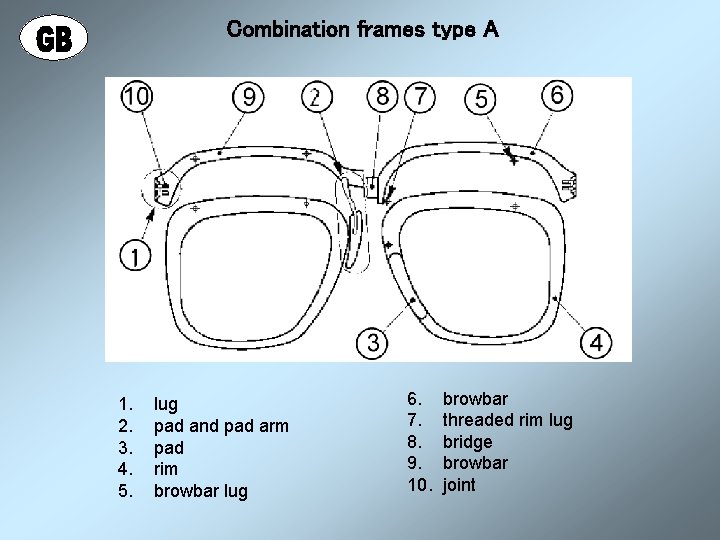 GB

Combination frames type A

10 9 2 8 7 5 6

1

3 4

1. lug
2. pad and pad arm
3. pad
4. rim
5. browbar lug

6. browbar
7. threaded rim lug
8. bridge
9. browbar
10. joint