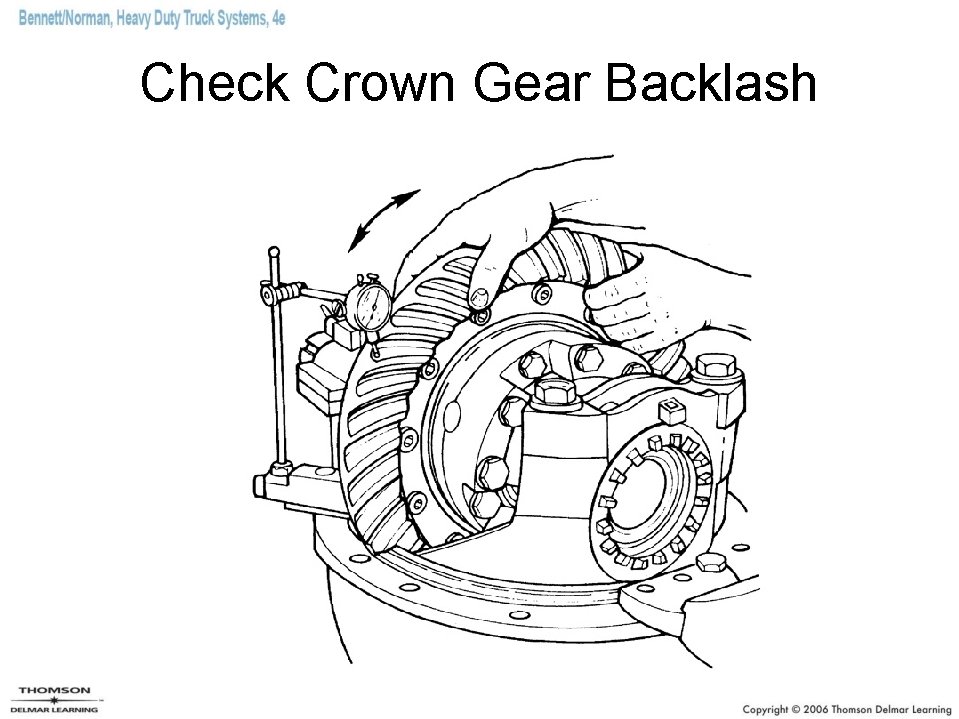 Bennett/Norman, Heavy Duty Truck Systems, 4e

Check Crown Gear Backlash

THOMSON
DELMAR LEARNING

Copyright © 2006 Thomson Delmar Learning