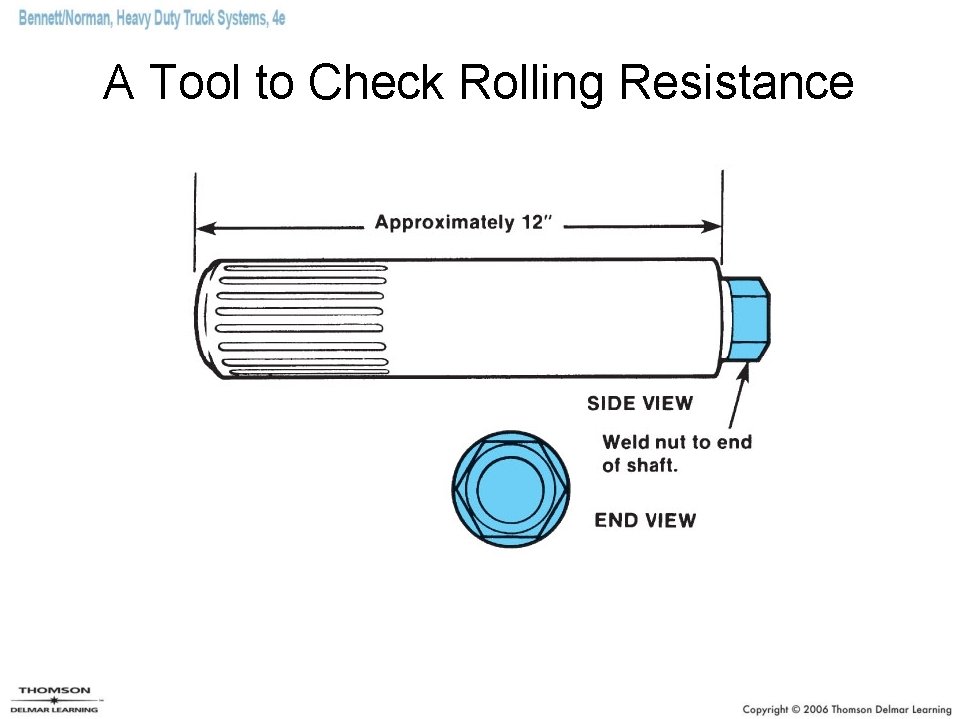 Bennett/Norman, Heavy Duty Truck Systems, 4e

A Tool to Check Rolling Resistance

Approximately 12″

SIDE VIEW

Weld nut to end of shaft.

END VIEW

THOMSON
DELMAR LEARNING

Copyright © 2006 Thomson Delmar Learning