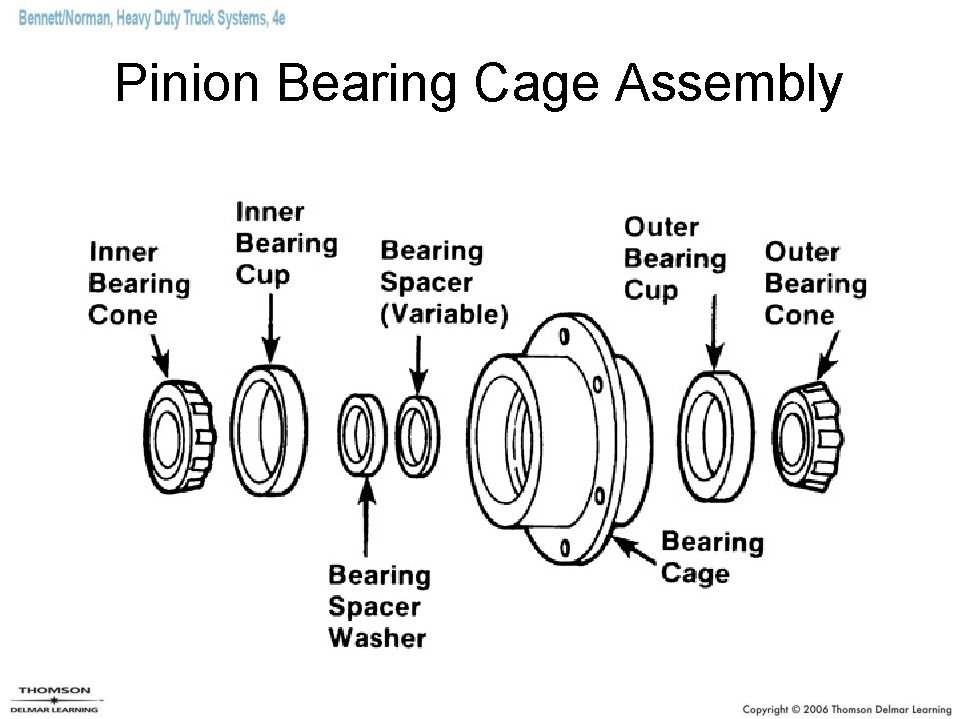 Bennett/Norman, Heavy Duty Truck Systems, 4e

Pinion Bearing Cage Assembly

Inner Bearing Cone

Inner Bearing Cup

Bearing Spacer (Variable)

Outer Bearing Cup

Outer Bearing Cone

Bearing Spacer Washer

Bearing Cage

THOMSON
DELMAR LEARNING

Copyright © 2006 Thomson Delmar Learning