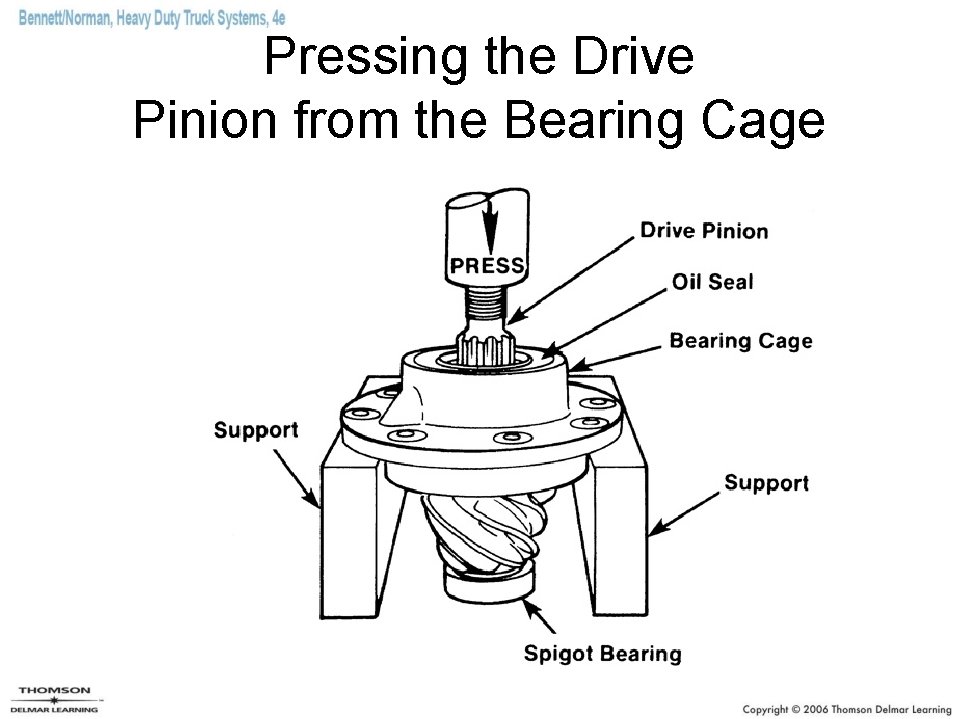 Bennett/Norman, Heavy Duty Truck Systems, 4e

Pressing the Drive Pinion from the Bearing Cage

PRESS

Drive Pinion

Oil Seal

Bearing Cage

Support

Support

Spigot Bearing

THOMSON
DELMAR LEARNING

Copyright © 2006 Thomson Delmar Learning