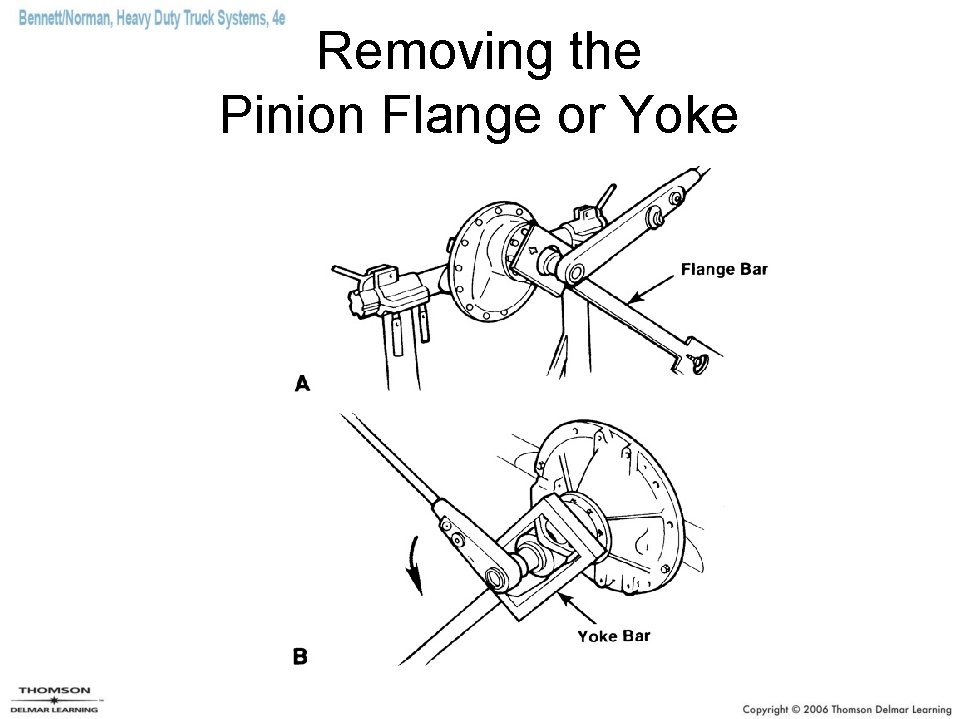 Bennett/Norman, Heavy Duty Truck Systems, 4e

Removing the Pinion Flange or Yoke

Flange Bar

A

Yoke Bar

B

THOMSON
DELMAR LEARNING

Copyright © 2006 Thomson Delmar Learning