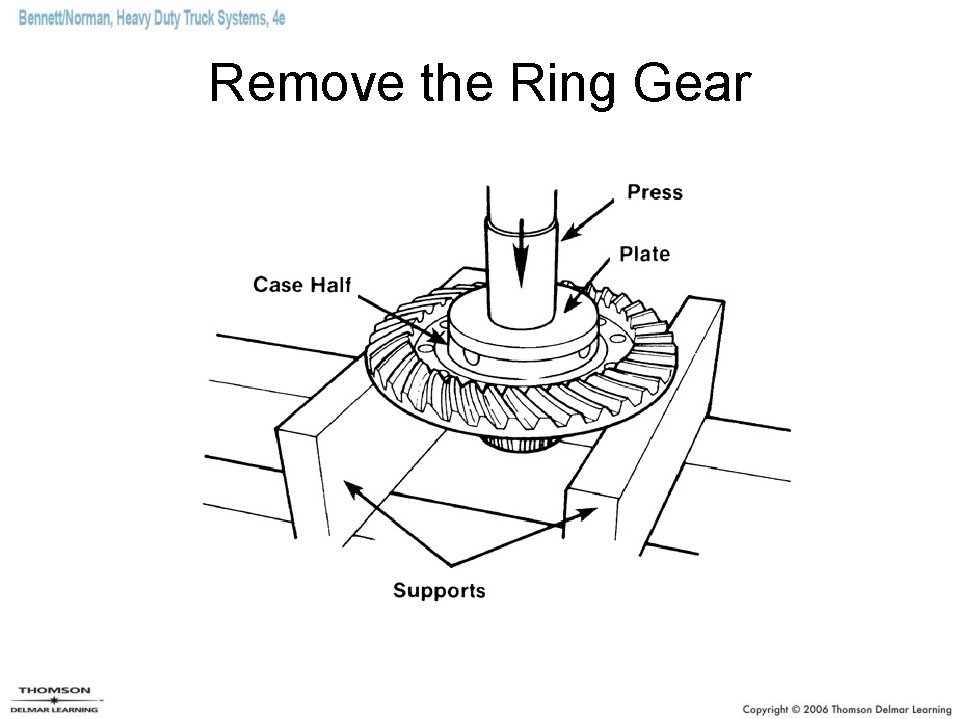 Bennett/Norman, Heavy Duty Truck Systems, 4e

Remove the Ring Gear

Press

Plate

Case Half

Supports

THOMSON
DELMAR LEARNING

Copyright © 2006 Thomson Delmar Learning