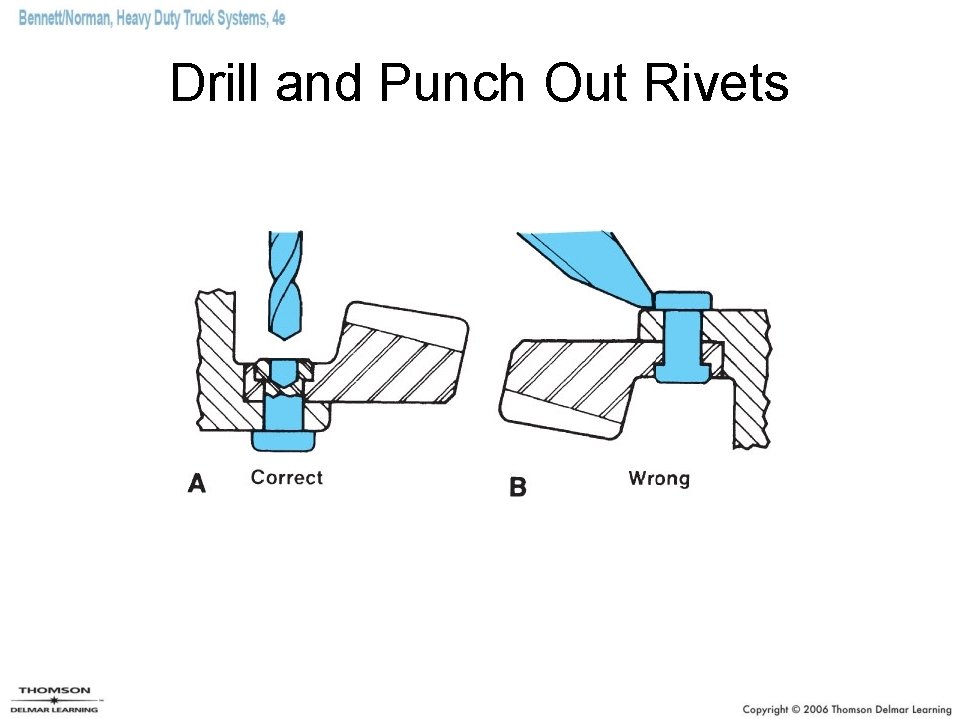 Bennett/Norman, Heavy Duty Truck Systems, 4e

Drill and Punch Out Rivets

A Correct

B Wrong

THOMSON
DELMAR LEARNING

Copyright © 2006 Thomson Delmar Learning