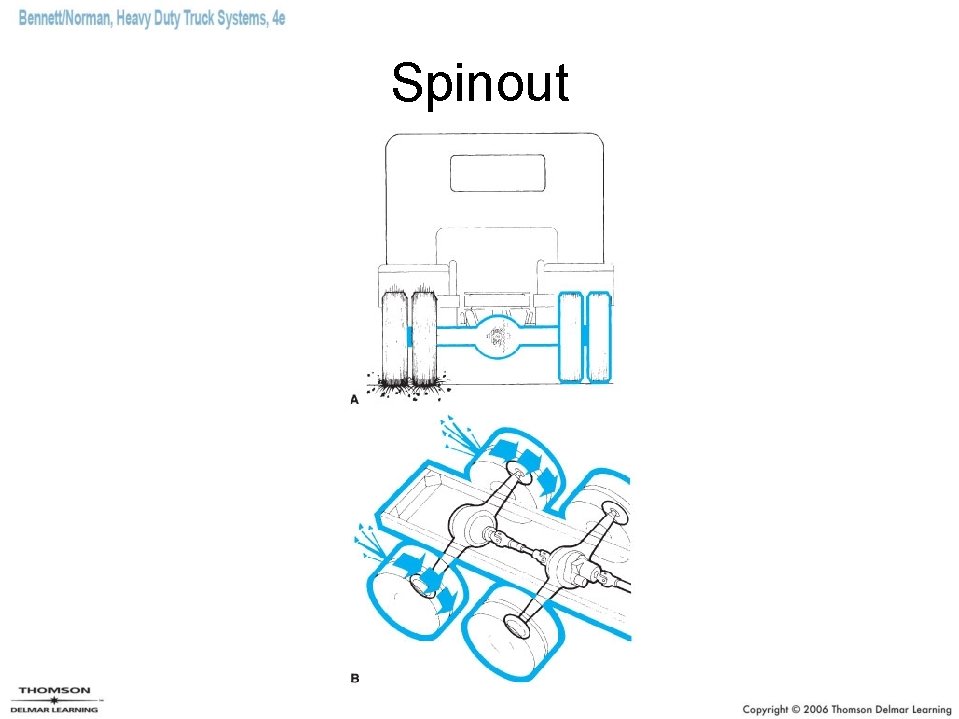 Bennett/Norman, Heavy Duty Truck Systems, 4e

Spinout

A

B

THOMSON
DELMAR LEARNING

Copyright © 2006 Thomson Delmar Learning