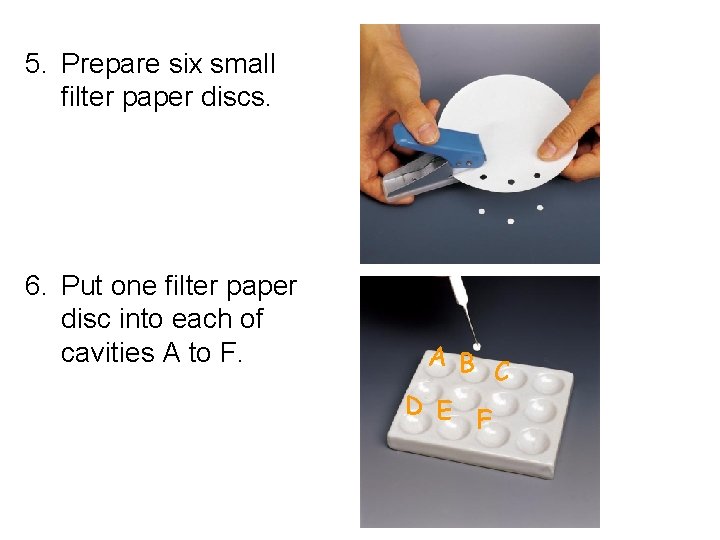 5. Prepare six small filter paper discs.

6. Put one filter paper disc into each of cavities A to F.

A B C
D E F