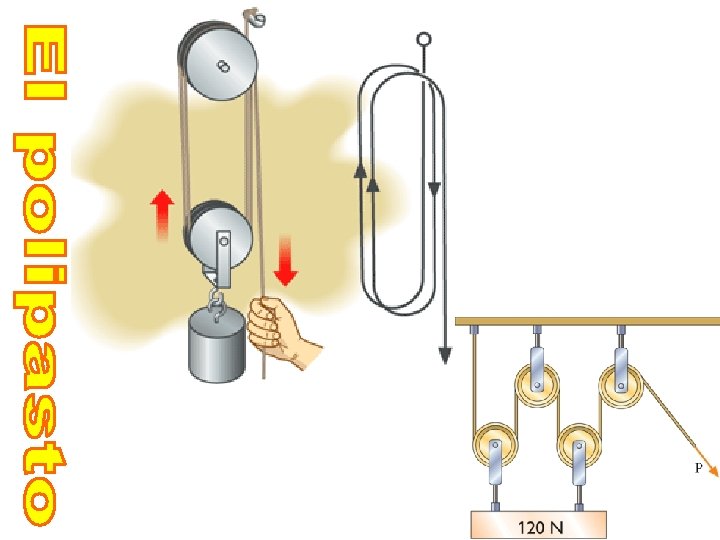 El polipasto

P

120 N