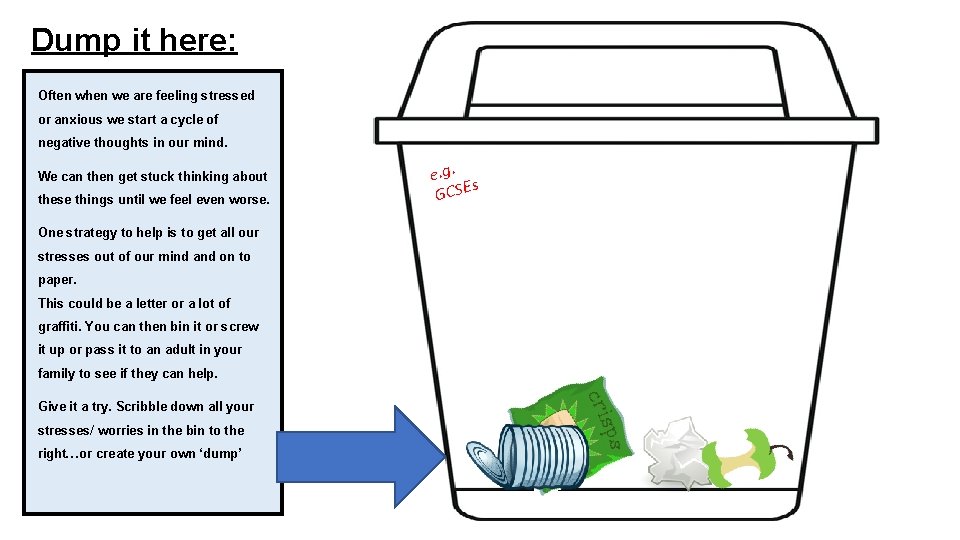 Dump it here:

Often when we are feeling stressed or anxious we start a cycle of negative thoughts in our mind.

We can then get stuck thinking about these things until we feel even worse.

One strategy to help is to get all our stresses out of our mind and on to paper.
This could be a letter or a lot of graffiti. You can then bin it or screw it up or pass it to an adult in your family to see if they can help.

Give it a try. Scribble down all your stresses/ worries in the bin to the right…or create your own 'dump'

e.g. GCSEs

crisps