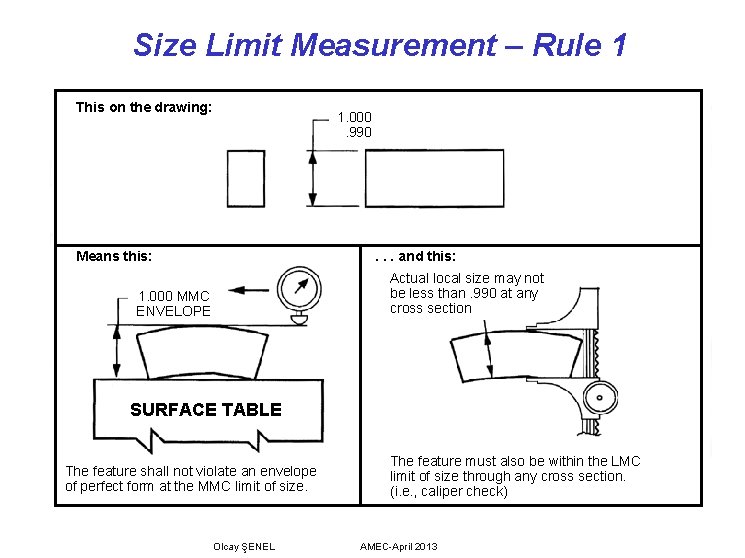 Size Limit Measurement – Rule 1

This on the drawing:

1.000
.990

Means this:

1.000 MMC ENVELOPE

SURFACE TABLE

The feature shall not violate an envelope of perfect form at the MMC limit of size.

. . . and this:

Actual local size may not be less than .990 at any cross section

The feature must also be within the LMC limit of size through any cross section. (i.e., caliper check)

Olcay ŞENEL

AMEC-April 2013